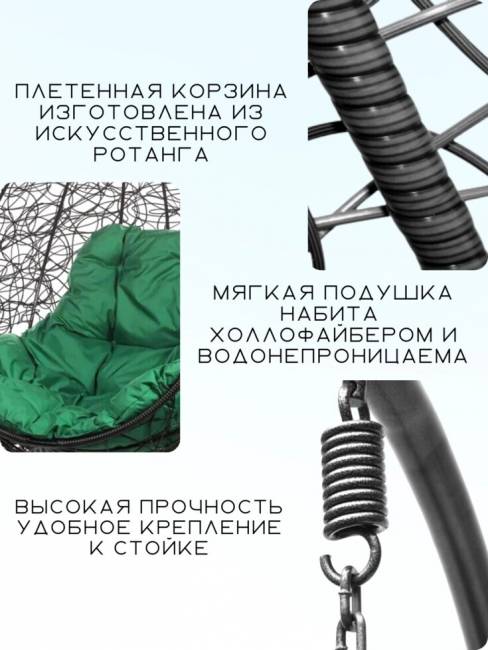 ПЛЕТЕННАЯ КОРЗИНА ИЗГОТОВЛЕНА ИЗ ИСКУССТВЕННОГО РОТАНГА

МЯГКАЯ ПОДУШКА НАБИТА ХОЛЛОФАЙБЕРОМ И ВОДОНЕПРОНИЦАЕМА

ВЫСОКАЯ ПРОЧНОСТЬ УДОБНОЕ КРЕПЛЕНИЕ К СТОЙКЕ